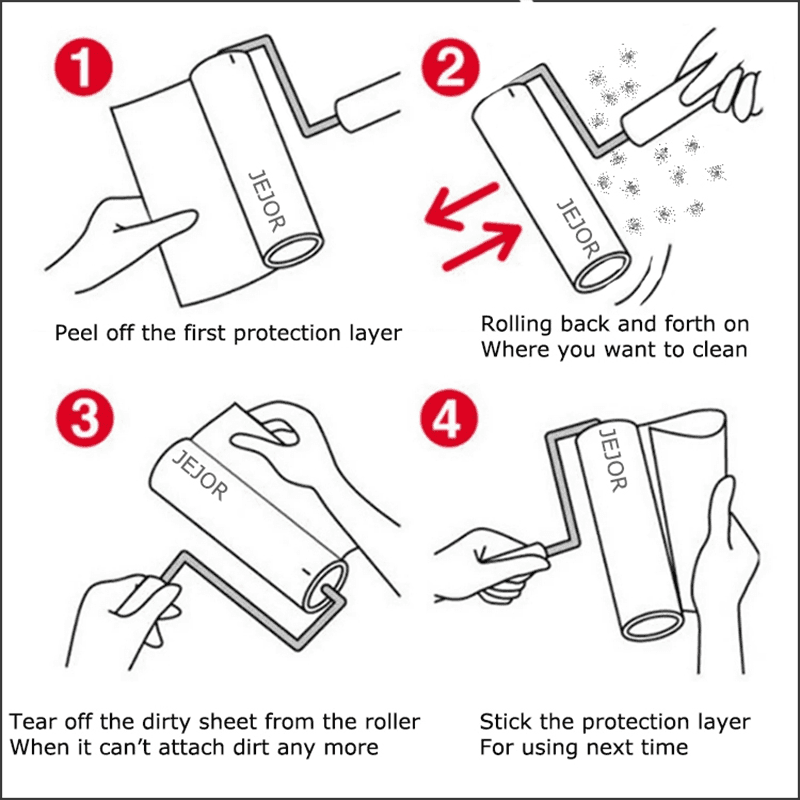 1

JEJOR

Peel off the first protection layer

2

JEJOR

Rolling back and forth on
Where you want to clean

3

JEJOR

Tear off the dirty sheet from the roller
When it can't attach dirt any more

4

JEJOR

Stick the protection layer
For using next time